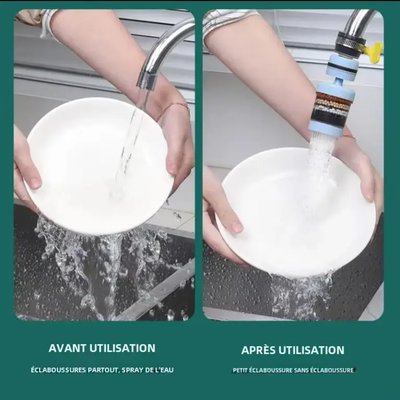 AVANT UTILISATION

ÉCLABOUSSURES PARTOUT, SPRAY DE L'EAU

APRÈS UTILISATION

PETIT ÉCLABOUSSURE SANS ÉCLABOUSSURE